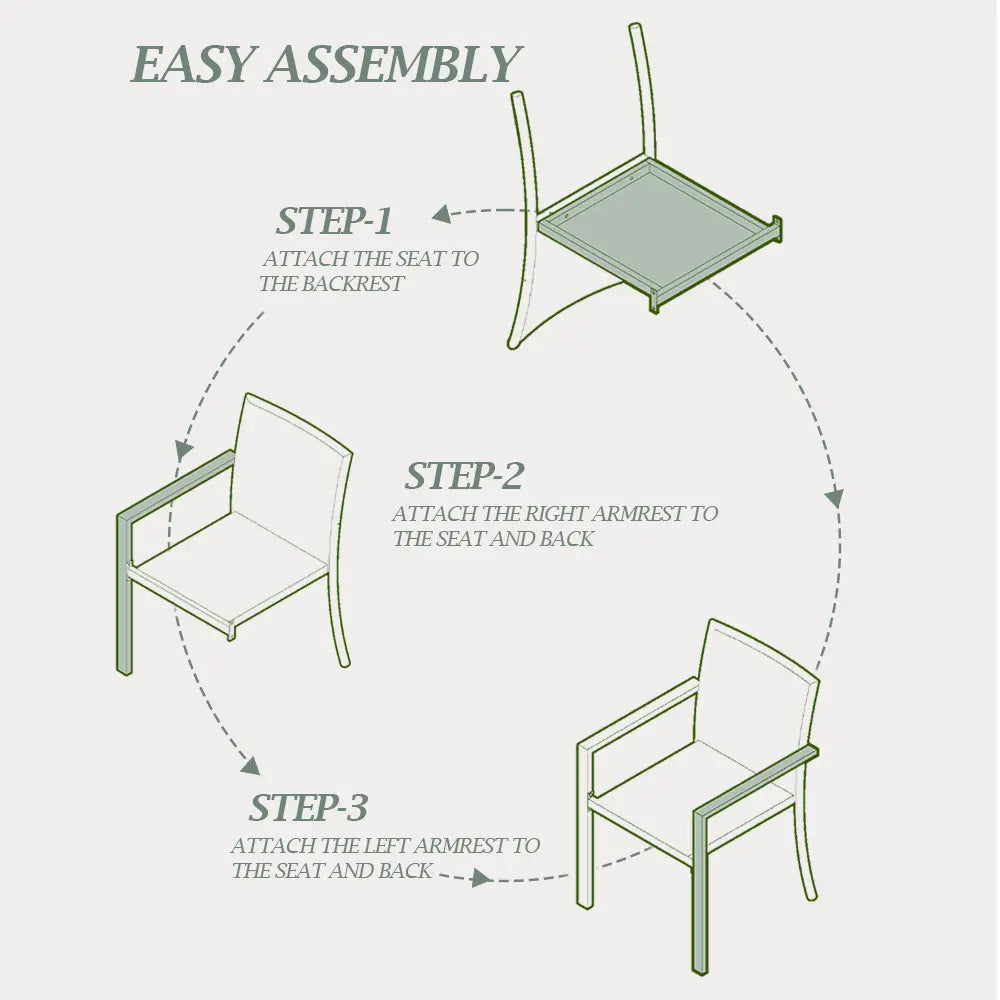 EASY ASSEMBLY

STEP-1
ATTACH THE SEAT TO THE BACKREST

STEP-2
ATTACH THE RIGHT ARMREST TO THE SEAT AND BACK

STEP-3
ATTACH THE LEFT ARMREST TO THE SEAT AND BACK